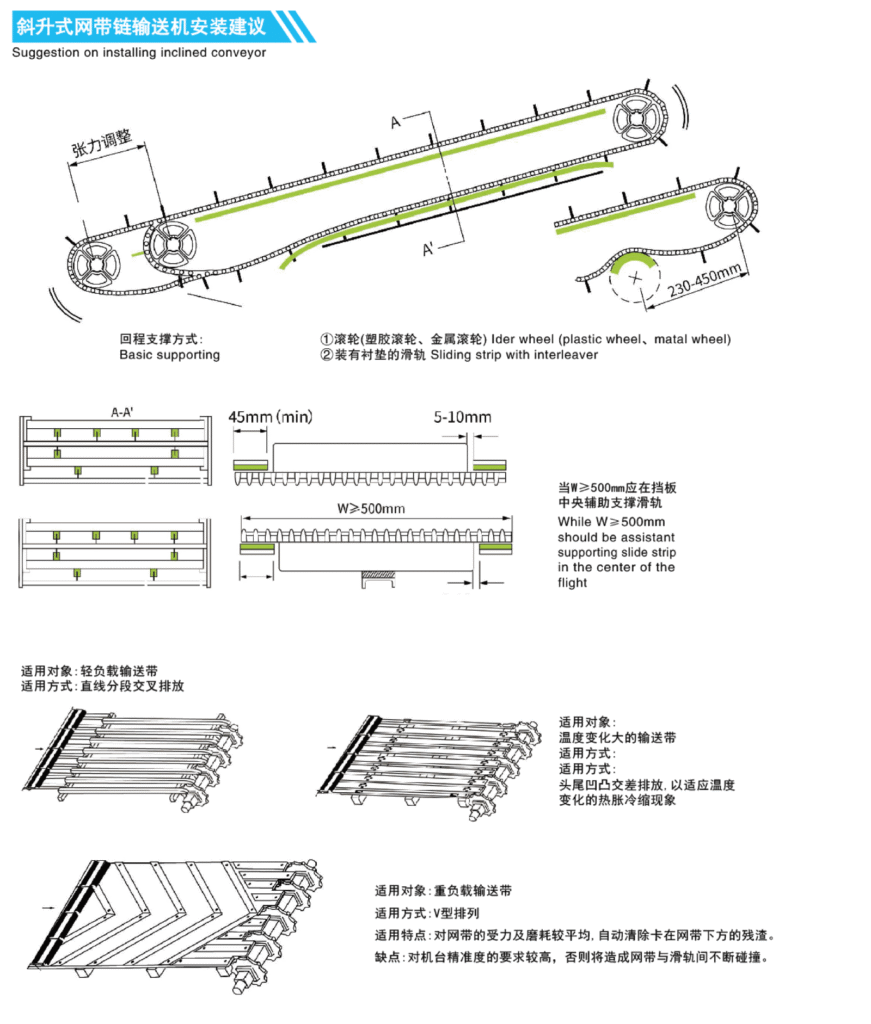 斜升式网带链输送机安装建议
Suggestion on installing inclined conveyor

张力调整

A

A'

230-450mm

回程支撑方式:
Basic supporting

①滚轮(塑胶滚轮、金属滚轮) Ider wheel (plastic wheel、matal wheel)
②装有衬垫的滑轨 Sliding strip with interleaver

A-A'

45mm (min)

5-10mm

W≥500mm

当W≥500mm应在挡板中央辅助支撑滑轨
While W≥500mm should be assistant supporting slide strip in the center of the flight

适用对象:轻负载输送带
适用方式:直线分段交叉排放

适用对象:
温度变化大的输送带
适用方式:
适用方式:
头尾凹凸交差排放,以适应温度变化的热胀冷缩现象

适用对象:重负载输送带
适用方式:V型排列
适用特点:对网带的受力及磨耗较平均,自动清除卡在网带下方的残渣。
缺点:对机台精准度的要求较高,否则将造成网带与滑轨间不断碰撞。