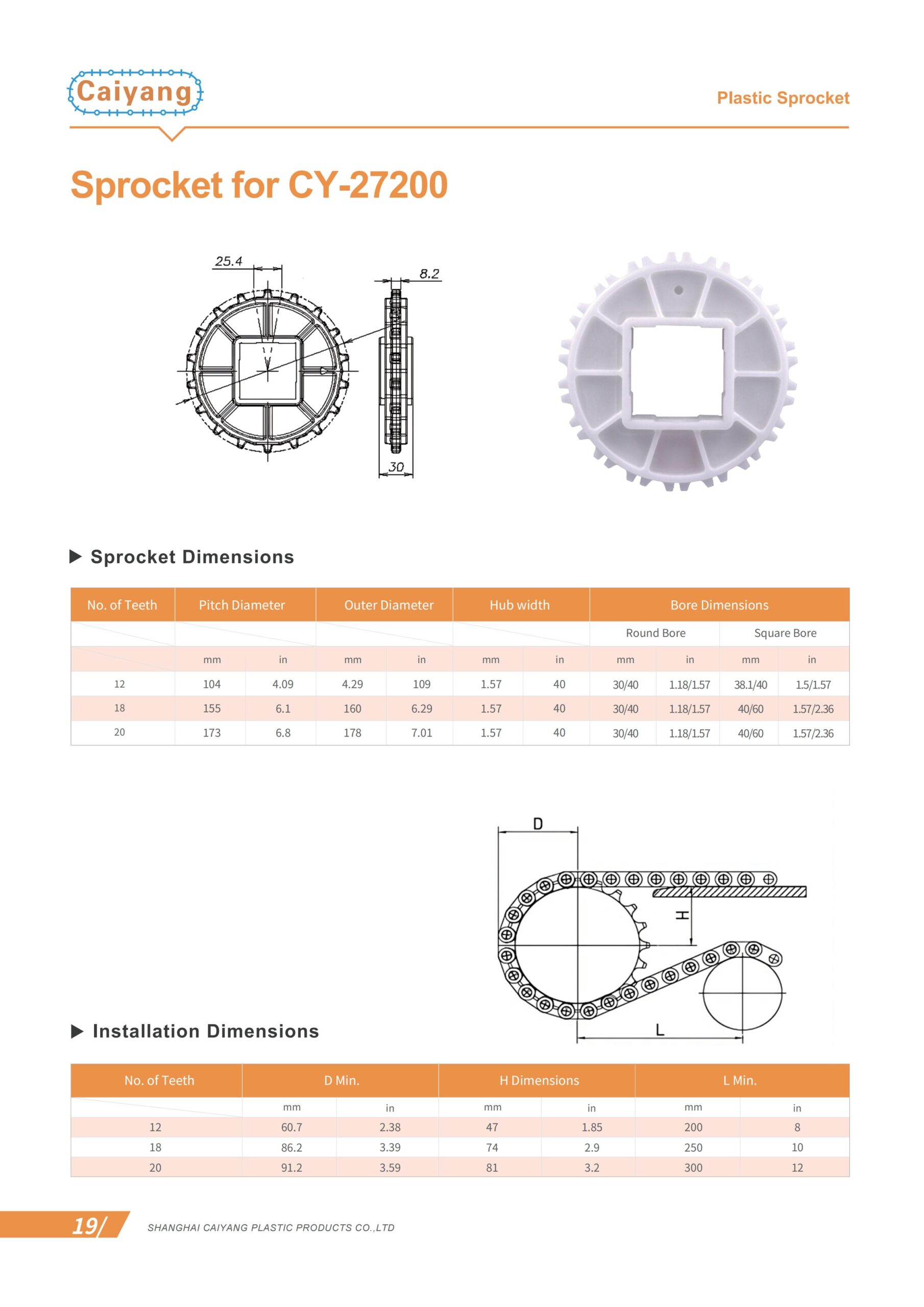 Caiyang

Plastic Sprocket

Sprocket for CY-27200

25.4

8.2

30

▶ Sprocket Dimensions

| No. of Teeth | Pitch Diameter | | Outer Diameter | | Hub width | | Bore Dimensions | | | |
|---|---|---|---|---|---|---|---|---|---|---|
| | | | | | | | Round Bore | | Square Bore | |
| | mm | in | mm | in | mm | in | mm | in | mm | in |
| 12 | 104 | 4.09 | 4.29 | 109 | 1.57 | 40 | 30/40 | 1.18/1.57 | 38.1/40 | 1.5/1.57 |
| 18 | 155 | 6.1 | 160 | 6.29 | 1.57 | 40 | 30/40 | 1.18/1.57 | 40/60 | 1.57/2.36 |
| 20 | 173 | 6.8 | 178 | 7.01 | 1.57 | 40 | 30/40 | 1.18/1.57 | 40/60 | 1.57/2.36 |

D

H

L

▶ Installation Dimensions

| No. of Teeth | D Min. | | H Dimensions | | L Min. | |
|---|---|---|---|---|---|---|
| | mm | in | mm | in | mm | in |
| 12 | 60.7 | 2.38 | 47 | 1.85 | 200 | 8 |
| 18 | 86.2 | 3.39 | 74 | 2.9 | 250 | 10 |
| 20 | 91.2 | 3.59 | 81 | 3.2 | 300 | 12 |

19/

SHANGHAI CAIYANG PLASTIC PRODUCTS CO.,LTD