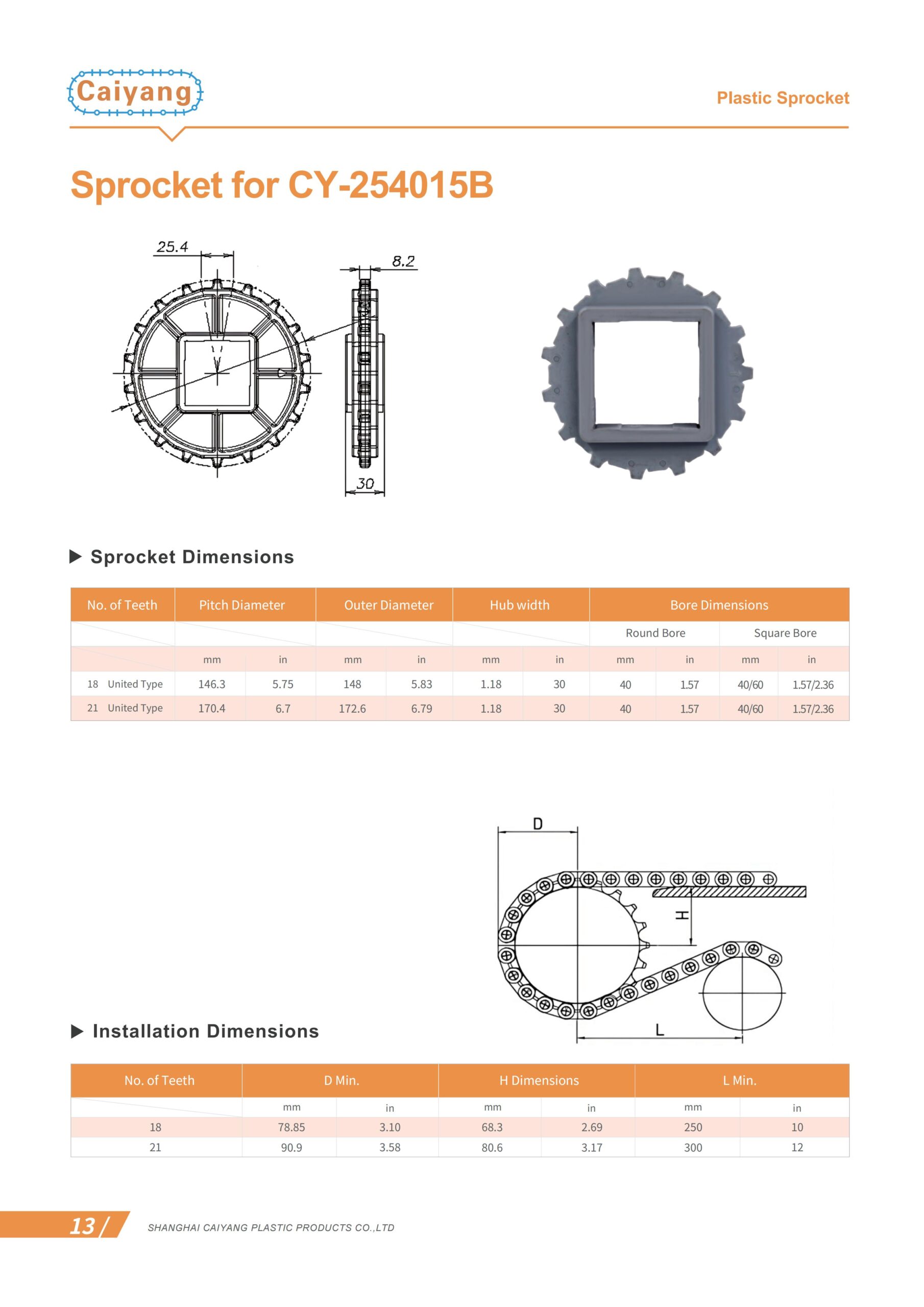 Caiyang

Plastic Sprocket

Sprocket for CY-254015B

25.4

8.2

30

▶ Sprocket Dimensions

| No. of Teeth | Pitch Diameter | | Outer Diameter | | Hub width | | Bore Dimensions | | | |
|---|---|---|---|---|---|---|---|---|---|---|
| | | | | | | | Round Bore | | Square Bore | |
| | mm | in | mm | in | mm | in | mm | in | mm | in |
| 18 United Type | 146.3 | 5.75 | 148 | 5.83 | 1.18 | 30 | 40 | 1.57 | 40/60 | 1.57/2.36 |
| 21 United Type | 170.4 | 6.7 | 172.6 | 6.79 | 1.18 | 30 | 40 | 1.57 | 40/60 | 1.57/2.36 |

D

H

L

▶ Installation Dimensions

| No. of Teeth | D Min. | | H Dimensions | | L Min. | |
|---|---|---|---|---|---|---|
| | mm | in | mm | in | mm | in |
| 18 | 78.85 | 3.10 | 68.3 | 2.69 | 250 | 10 |
| 21 | 90.9 | 3.58 | 80.6 | 3.17 | 300 | 12 |

13 /

SHANGHAI CAIYANG PLASTIC PRODUCTS CO.,LTD