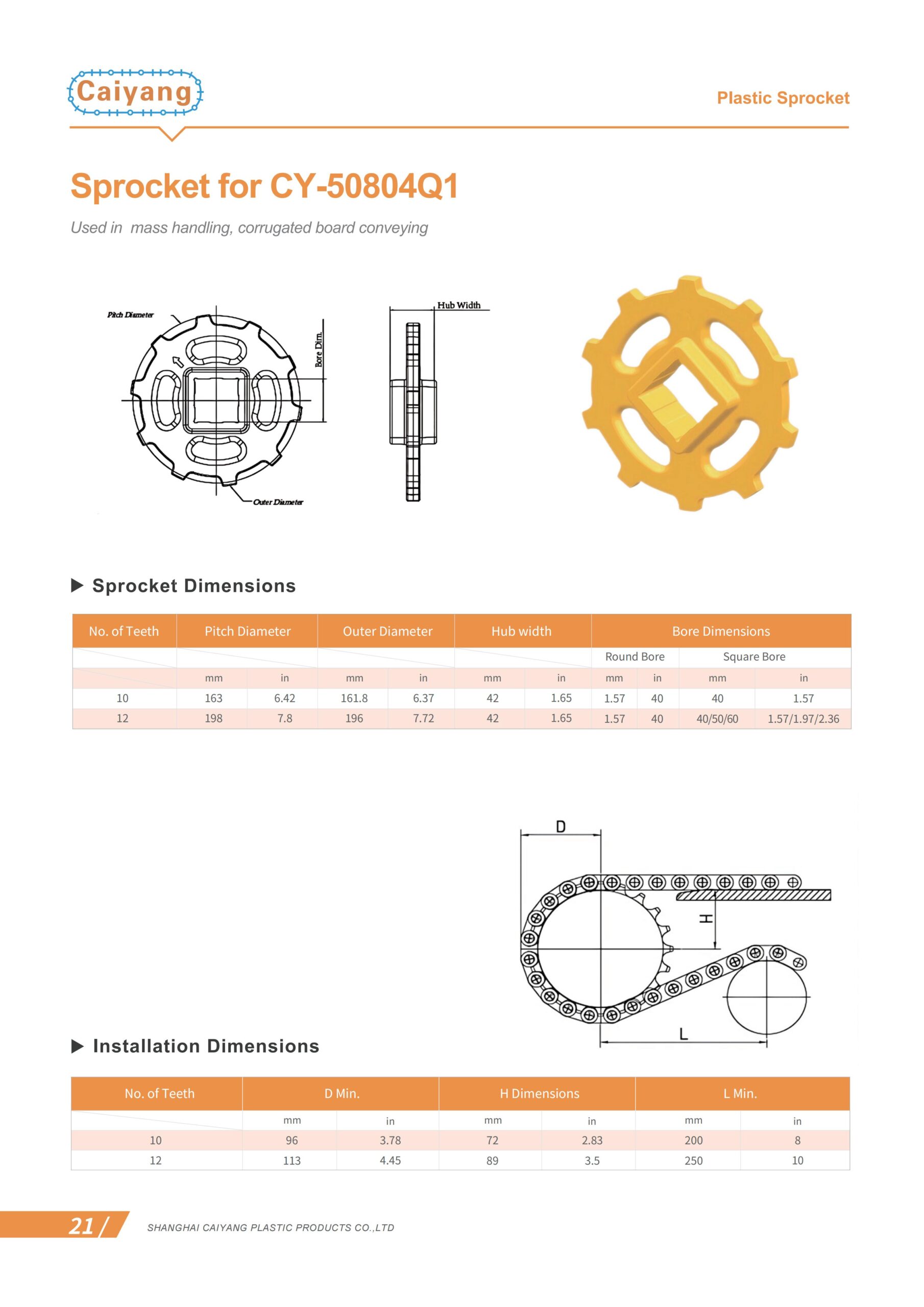 Caiyang

Plastic Sprocket

Sprocket for CY-50804Q1

Used in mass handling, corrugated board conveying

Pitch Diameter

Bore Dim.

Outer Diameter

Hub Width

▶ Sprocket Dimensions

| No. of Teeth | Pitch Diameter | | Outer Diameter | | Hub width | | Bore Dimensions | | | |
|---|---|---|---|---|---|---|---|---|---|---|
| | | | | | | | Round Bore | | Square Bore | |
| | mm | in | mm | in | mm | in | mm | in | mm | in |
| 10 | 163 | 6.42 | 161.8 | 6.37 | 42 | 1.65 | 1.57 | 40 | 40 | 1.57 |
| 12 | 198 | 7.8 | 196 | 7.72 | 42 | 1.65 | 1.57 | 40 | 40/50/60 | 1.57/1.97/2.36 |

D

H

L

▶ Installation Dimensions

| No. of Teeth | D Min. | | H Dimensions | | L Min. | |
|---|---|---|---|---|---|---|
| | mm | in | mm | in | mm | in |
| 10 | 96 | 3.78 | 72 | 2.83 | 200 | 8 |
| 12 | 113 | 4.45 | 89 | 3.5 | 250 | 10 |

21 /

SHANGHAI CAIYANG PLASTIC PRODUCTS CO.,LTD